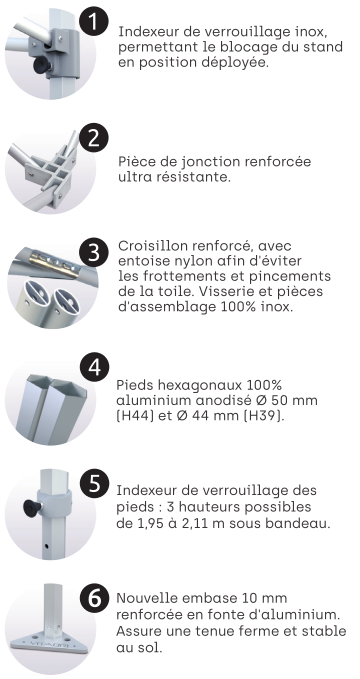 1
Indexeur de verrouillage inox, permettant le blocage du stand en position déployée.

2
Pièce de jonction renforcée ultra résistante.

3
Croisillon renforcé, avec entoise nylon afin d'éviter les frottements et pincements de la toile. Visserie et pièces d'assemblage 100% inox.

4
Pieds hexagonaux 100% aluminium anodisé Ø 50 mm (H44) et Ø 44 mm (H39).

5
Indexeur de verrouillage des pieds : 3 hauteurs possibles de 1,95 à 2,11 m sous bandeau.

6
Nouvelle embase 10 mm renforcée en fonte d'aluminium. Assure une tenue ferme et stable au sol.

VITABRI